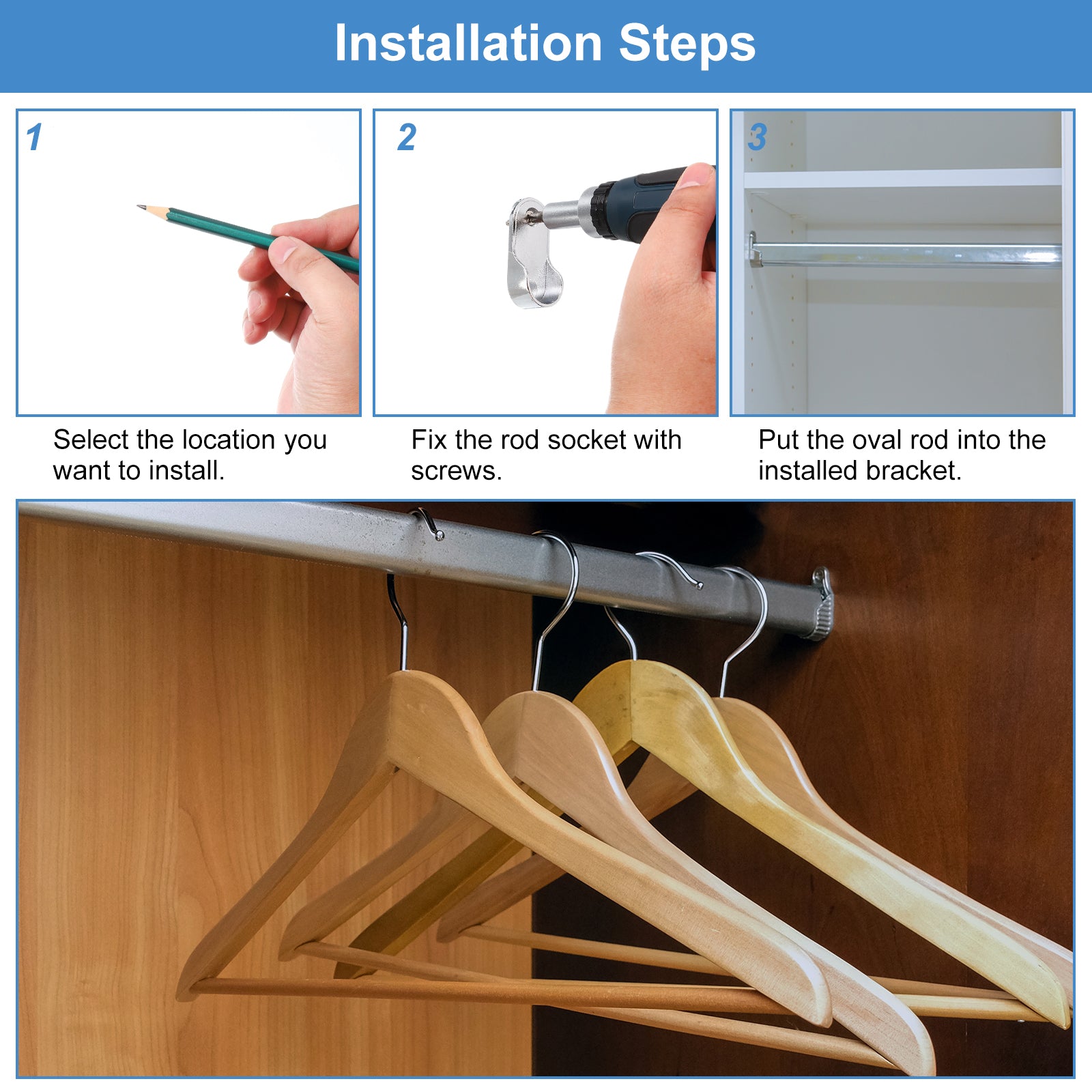 Installation Steps

1

Select the location you want to install.

2

Fix the rod socket with screws.

3

Put the oval rod into the installed bracket.