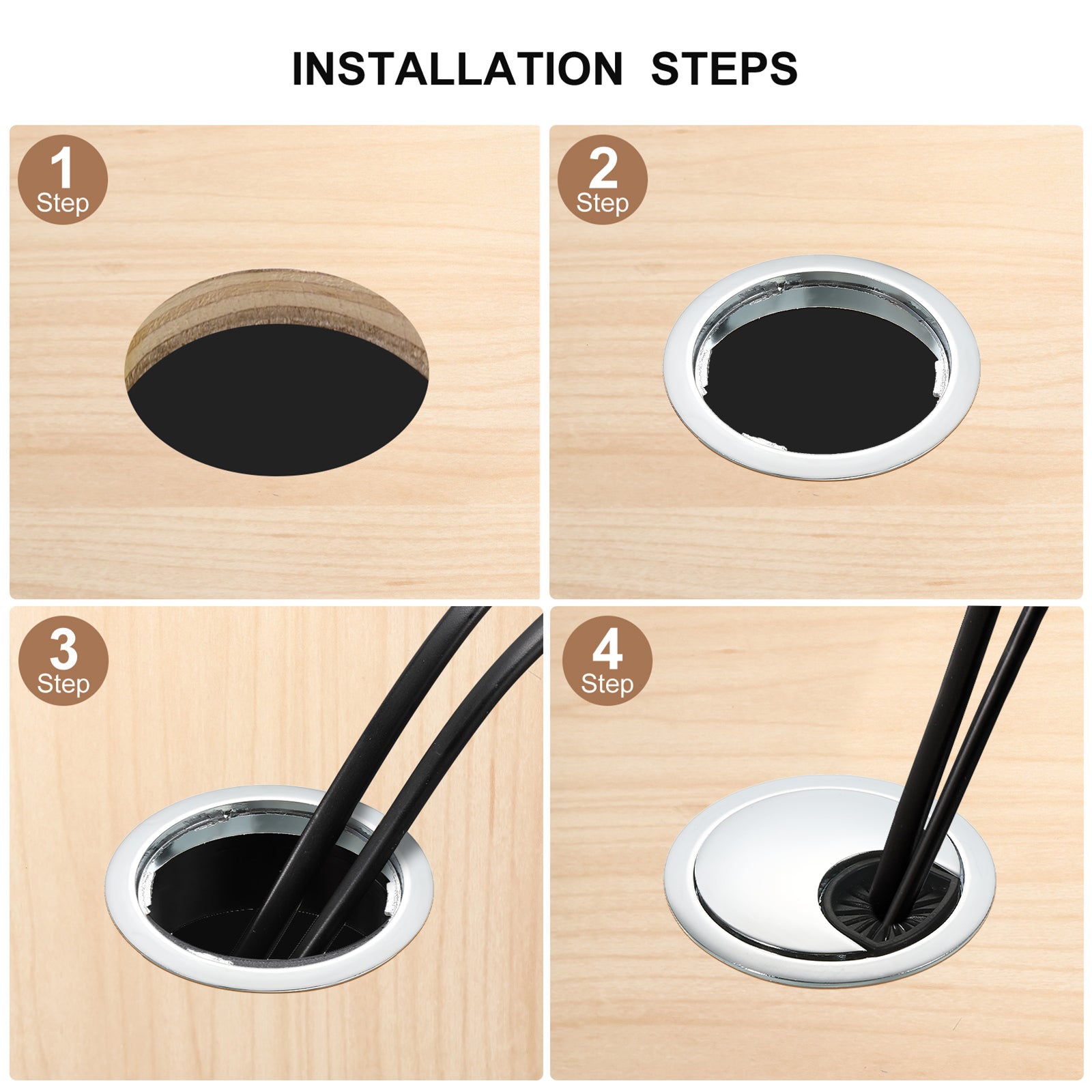 INSTALLATION STEPS

1
Step

2
Step

3
Step

4
Step