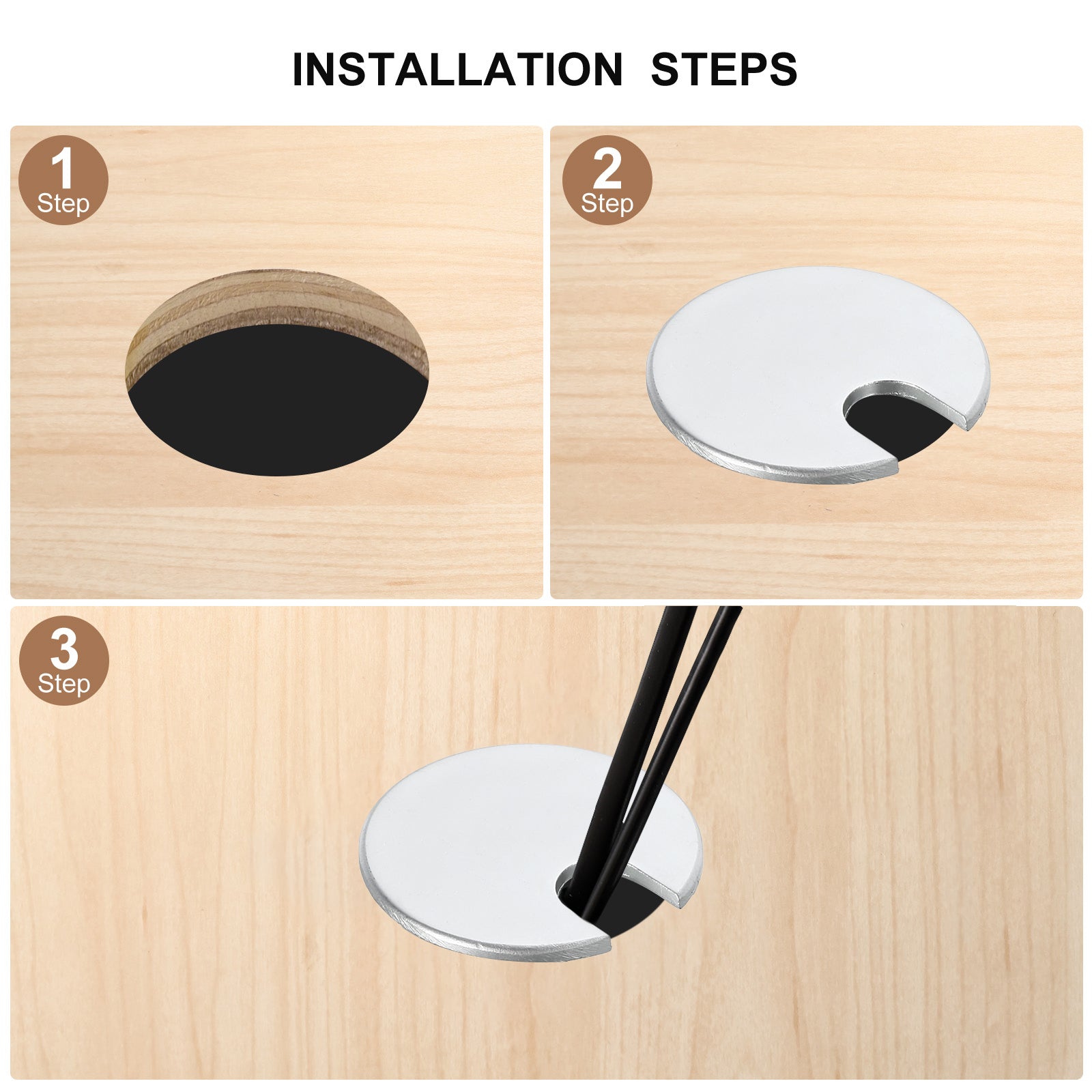 INSTALLATION STEPS

1
Step

2
Step

3
Step