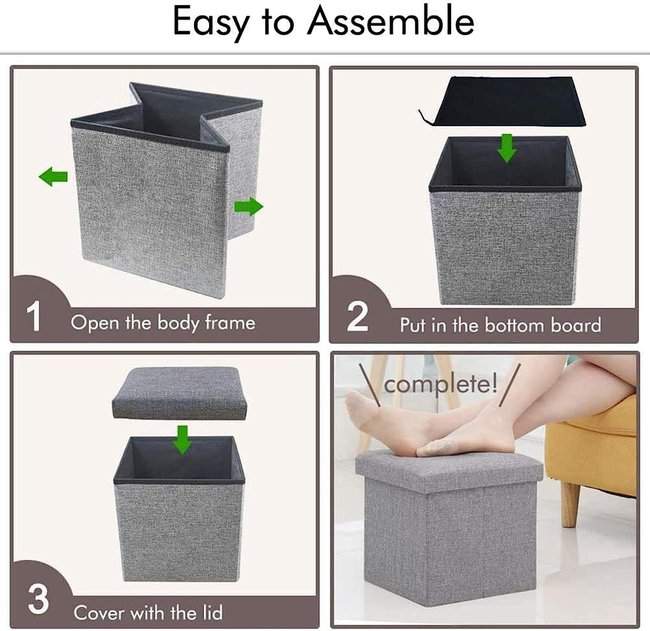 Easy to Assemble

1 Open the body frame

2 Put in the bottom board

3 Cover with the lid

complete!